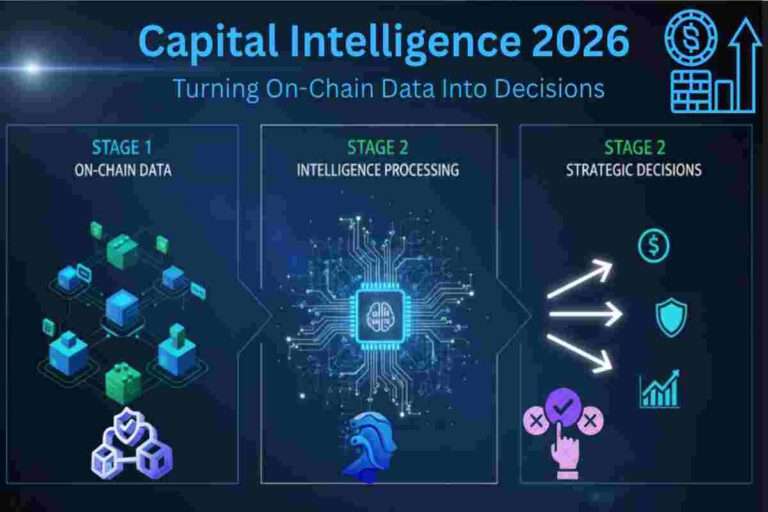 Capital Intelligence 2026
Turning On-Chain Data Into Decisions

STAGE 1
ON-CHAIN DATA

STAGE 2
INTELLIGENCE PROCESSING

STAGE 2
STRATEGIC DECISIONS