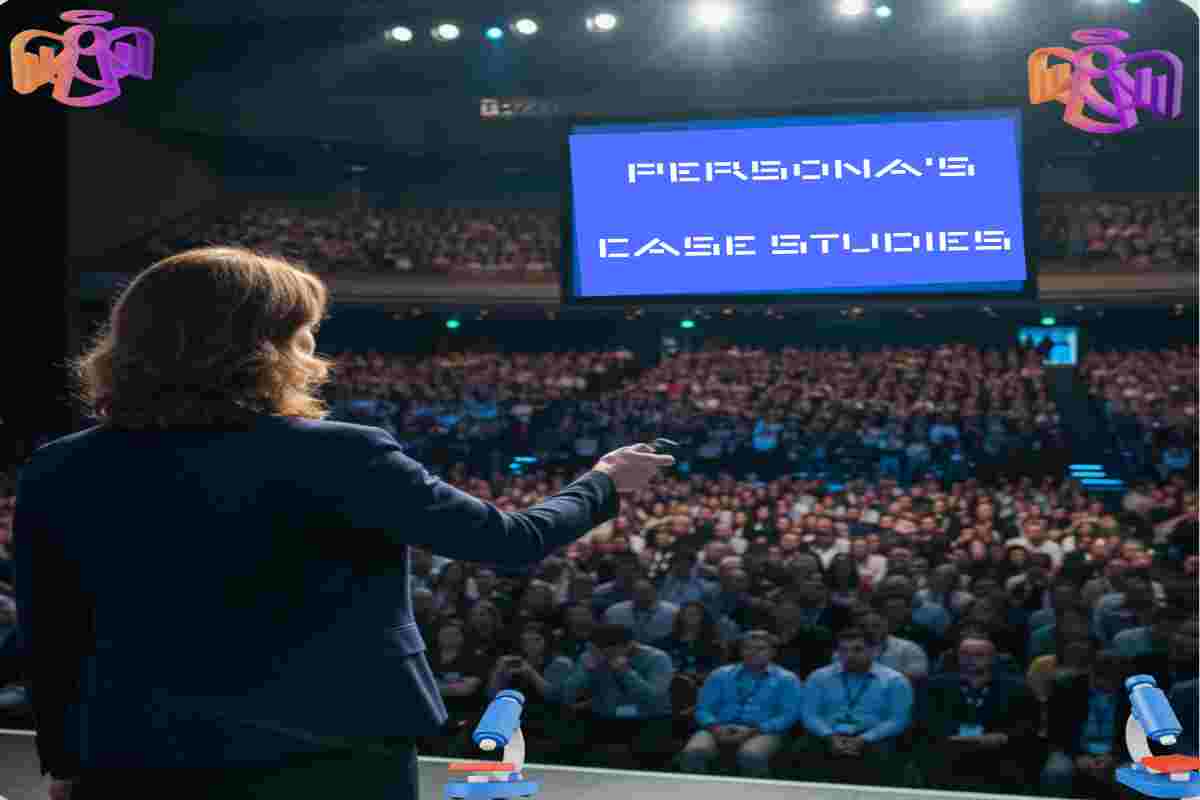 PERSONA'S CASE STUDIES